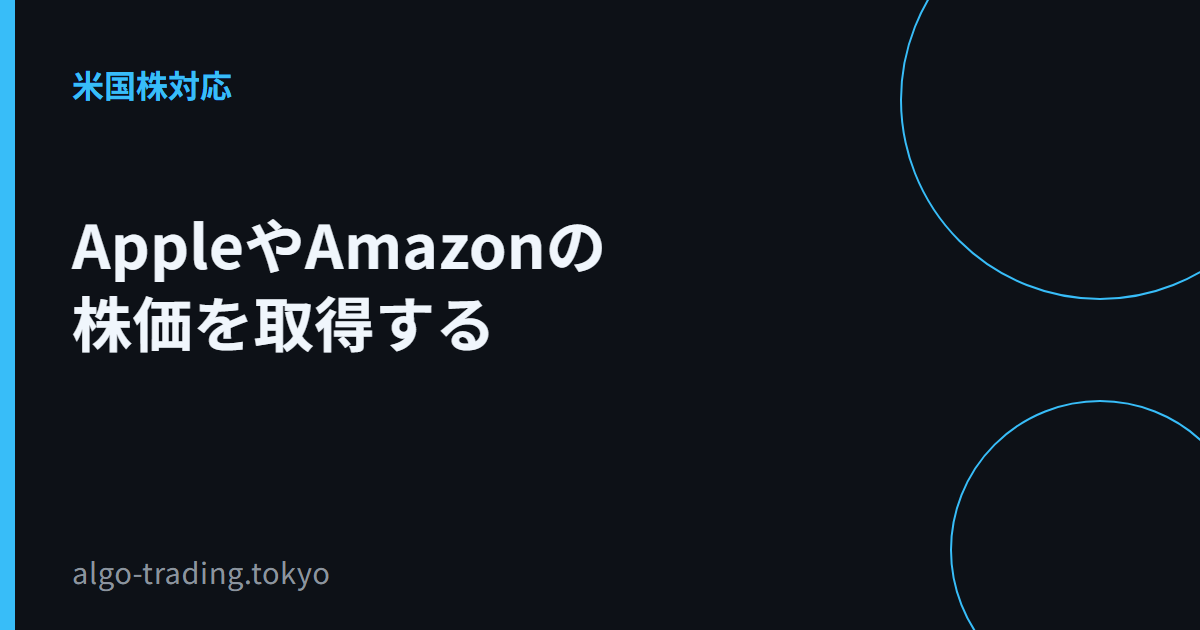 米国株対応

AppleやAmazonの株価を取得する

algo-trading.tokyo